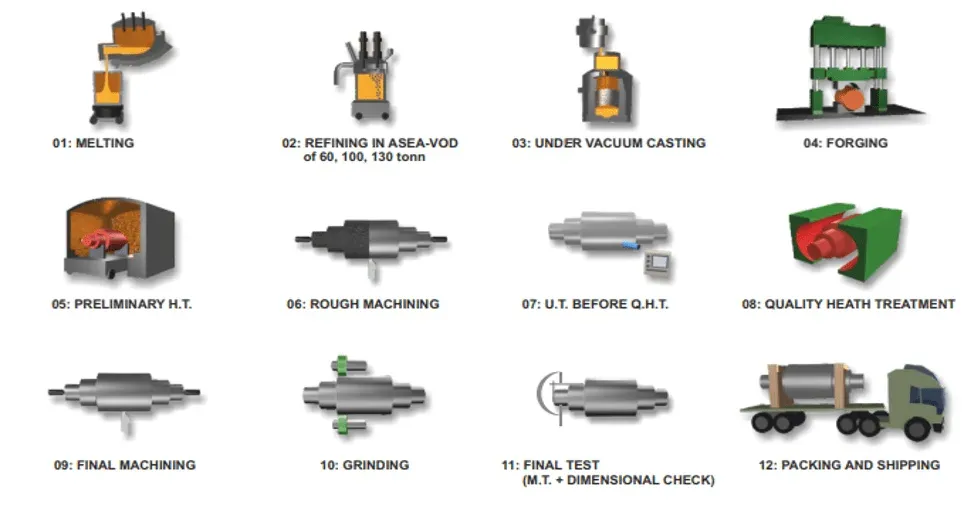 01: MELTING

02: REFINING IN ASEA-VOD of 60, 100, 130 tonn

03: UNDER VACUUM CASTING

04: FORGING

05: PRELIMINARY H.T.

06: ROUGH MACHINING

07: U.T. BEFORE Q.H.T.

08: QUALITY HEATH TREATMENT

09: FINAL MACHINING

10: GRINDING

11: FINAL TEST (M.T. + DIMENSIONAL CHECK)

12: PACKING AND SHIPPING